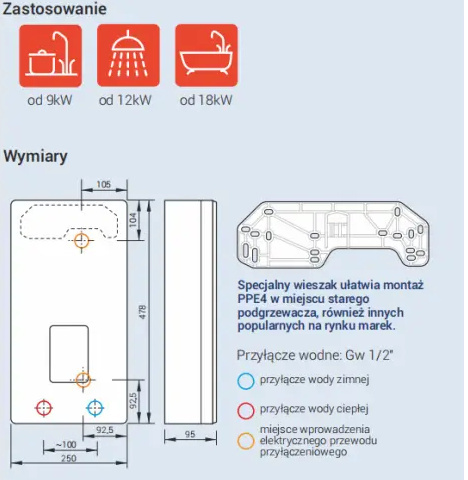 Zastosowanie

od 9kW od 12kW od 18kW

Wymiary

105
104
478
92,5
92,5
~100
250
95

Specjalny wieszak ułatwia montaż PPE4 w miejscu starego podgrzewacza, również innych popularnych na rynku marek.

Przyłącze wodne: Gw 1/2"

przyłącze wody zimnej

przyłącze wody ciepłej

miejsce wprowadzenia elektrycznego przewodu przyłączeniowego