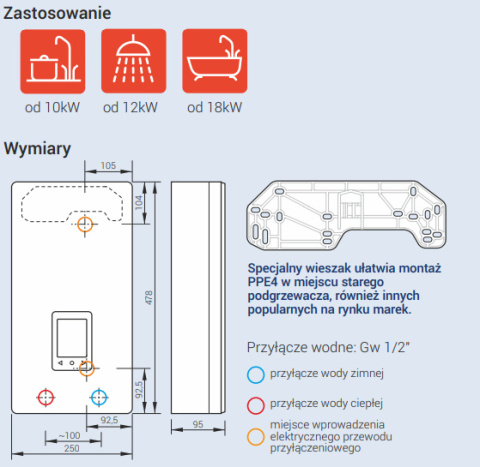 Zastosowanie

od 10kW
od 12kW
od 18kW

Wymiary

105
104
478
92,5
92,5
~100
250
95

Specjalny wieszak ułatwia montaż PPE4 w miejscu starego podgrzewacza, również innych popularnych na rynku marek.

Przyłącze wodne: Gw 1/2"

przyłącze wody zimnej

przyłącze wody ciepłej

miejsce wprowadzenia elektrycznego przewodu przyłączeniowego