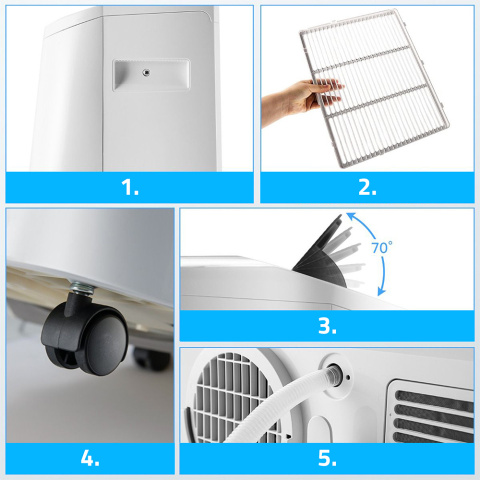 1.

2.

70°

3.

4.

5.